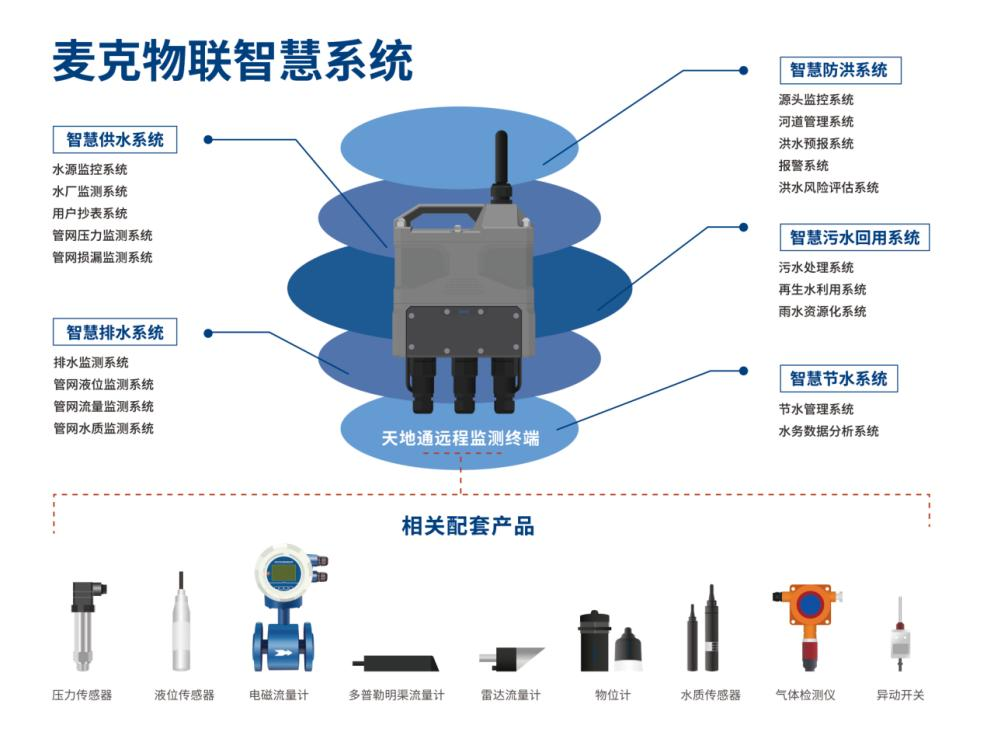 麦克物联智慧系统

智慧供水系统
水源监控系统
水厂监测系统
用户抄表系统
管网压力监测系统
管网损漏监测系统

智慧排水系统
排水监测系统
管网液位监测系统
管网流量监测系统
管网水质监测系统

智慧防洪系统
源头监控系统
河道管理系统
洪水预报系统
报警系统
洪水风险评估系统

智慧污水回用系统
污水处理系统
再生水利用系统
雨水资源化系统

智慧节水系统
节水管理系统
水务数据分析系统

天地通远程监测终端

相关配套产品

压力传感器
液位传感器
电磁流量计
多普勒明渠流量计
雷达流量计
物位计
水质传感器
气体检测仪
异动开关